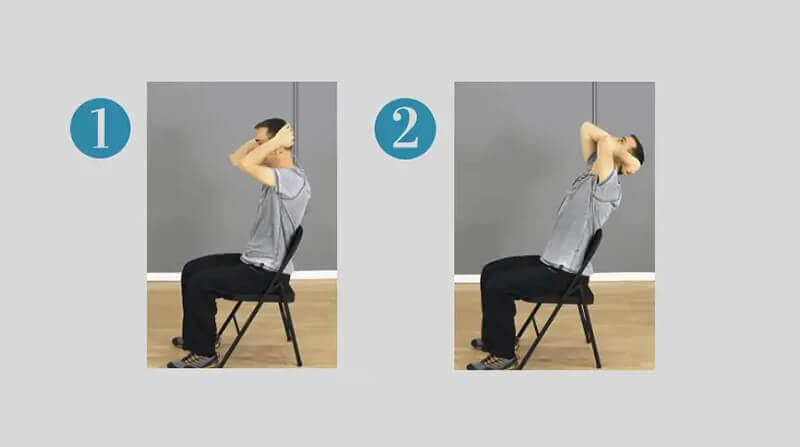 1

2